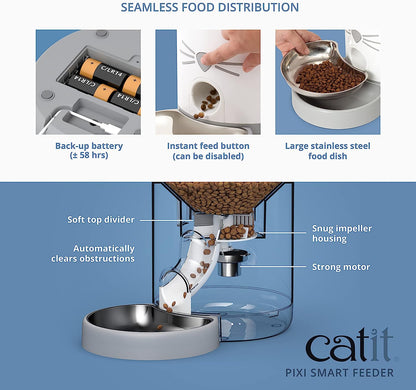 SEAMLESS FOOD DISTRIBUTION

C/LR14
C/LR14
C/LR14

Back-up battery
(± 58 hrs)

Instant feed button
(can be disabled)

Large stainless steel
food dish

Soft top divider

Automatically
clears obstructions

Snug impeller
housing

Strong motor

catit

PIXI SMART FEEDER