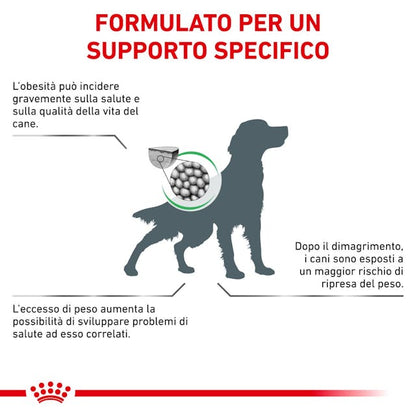 FORMULATO PER UN SUPPORTO SPECIFICO

L'obesità può incidere gravemente sulla salute e sulla qualità della vita del cane.

Dopo il dimagrimento, i cani sono esposti a un maggior rischio di ripresa del peso.

L'eccesso di peso aumenta la possibilità di sviluppare problemi di salute ad esso correlati.